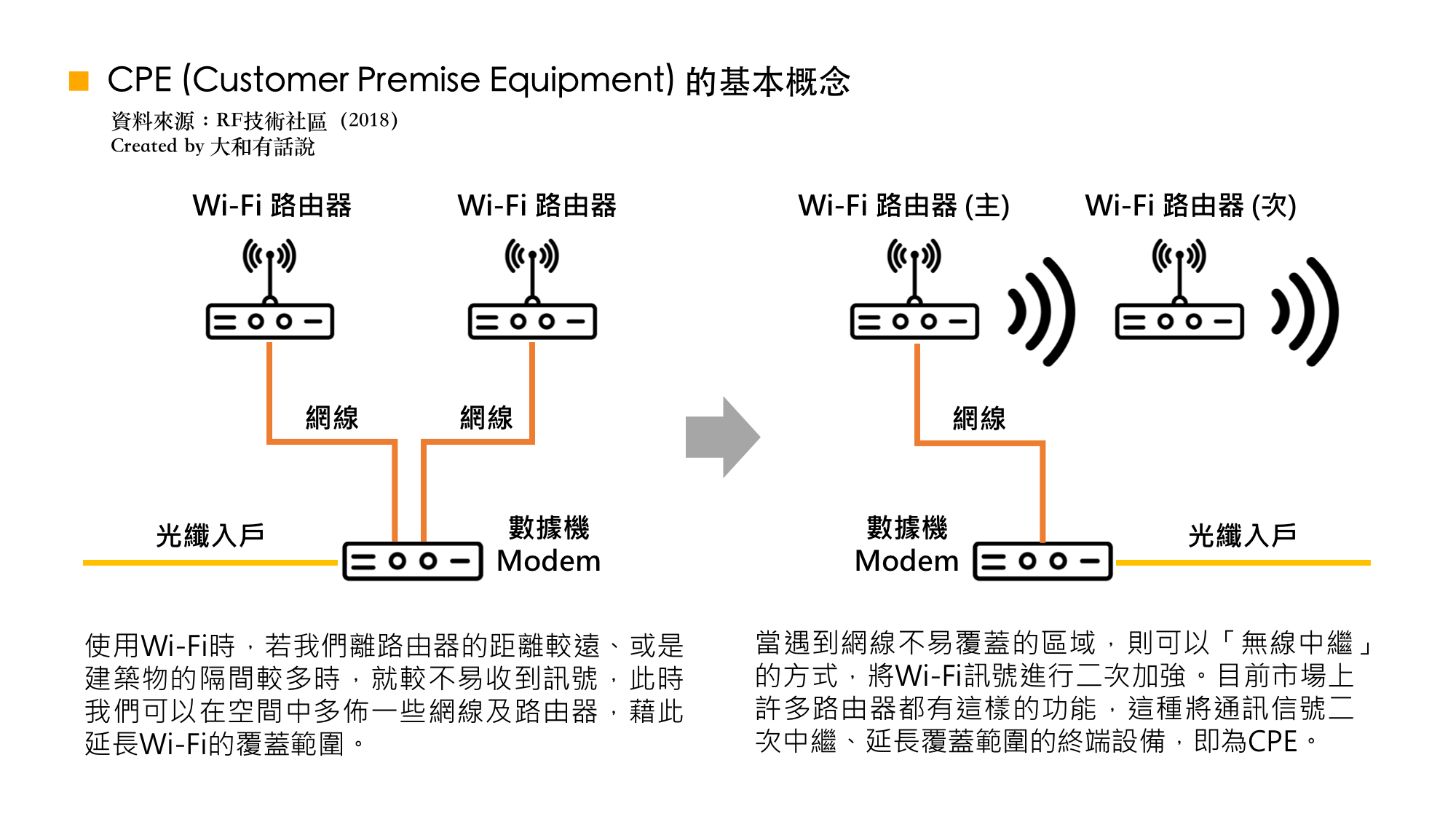 CPE (Customer Premise Equipment) 的基本概念

資料來源：RF技術社區（2018）
Created by 大和有話說

Wi-Fi 路由器

Wi-Fi 路由器

網線

網線

光纖入戶

數據機
Modem

Wi-Fi 路由器 (主)

Wi-Fi 路由器 (次)

網線

數據機
Modem

光纖入戶

使用Wi-Fi時，若我們離路由器的距離較遠、或是建築物的隔間較多時，就較不易收到訊號，此時我們可以在空間中多佈一些網線及路由器，藉此延長Wi-Fi的覆蓋範圍。

當遇到網線不易覆蓋的區域，則可以「無線中繼」的方式，將Wi-Fi訊號進行二次加強。目前市場上許多路由器都有這樣的功能，這種將通訊信號二次中繼、延長覆蓋範圍的終端設備，即為CPE。